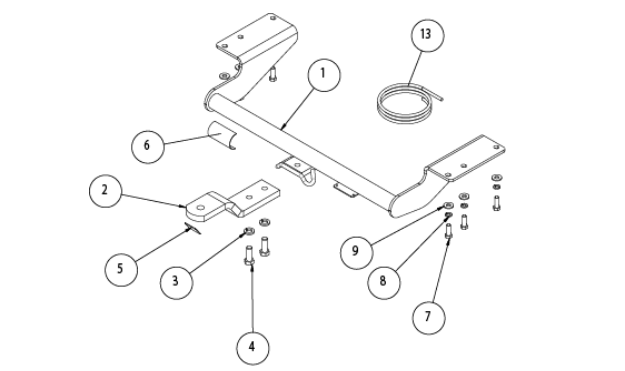 13
1
6
2
5
3
4
9
8
7