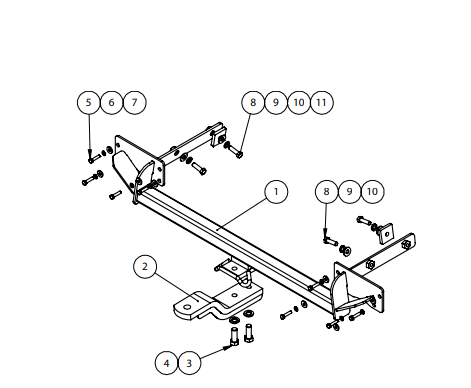 5 6 7
8 9 10 11
1
8 9 10
2
4 3