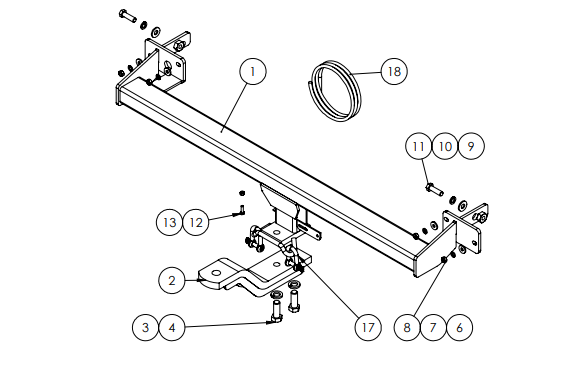 1

18

11 10 9

13 12

2

3 4

17

8 7 6