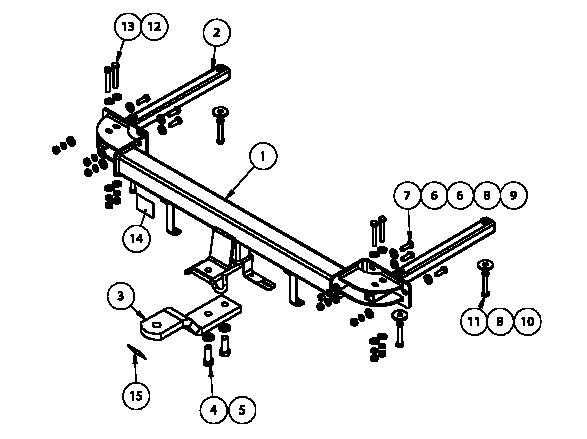 13 12
2
1
7 6 6 8 9
14
3
11 8 10
15
4 5