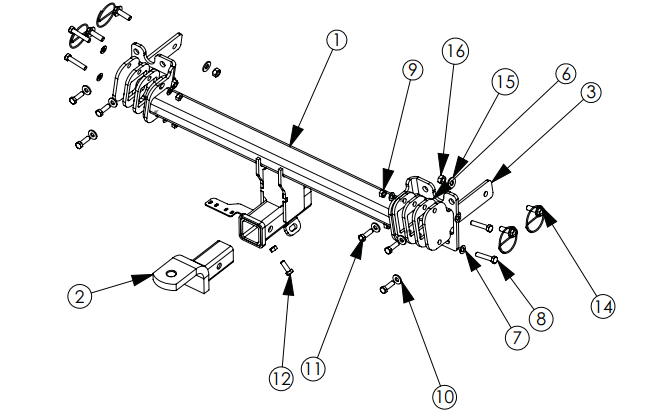 1
16
9
15
6
3
2
14
8
7
12
11
10