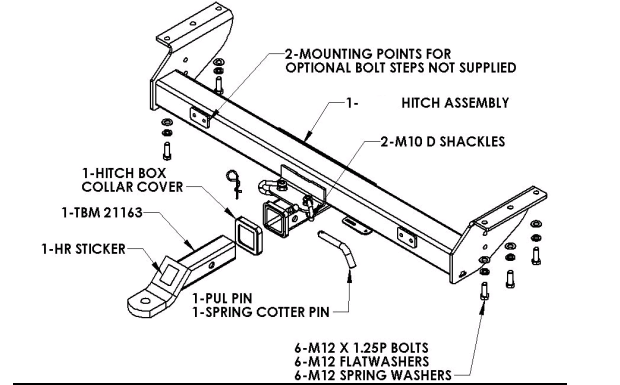 2-MOUNTING POINTS FOR
OPTIONAL BOLT STEPS NOT SUPPLIED

1- HITCH ASSEMBLY

2-M10 D SHACKLES

1-HITCH BOX
COLLAR COVER

1-TBM 21163

1-HR STICKER

1-PUL PIN
1-SPRING COTTER PIN

6-M12 X 1.25P BOLTS
6-M12 FLATWASHERS
6-M12 SPRING WASHERS