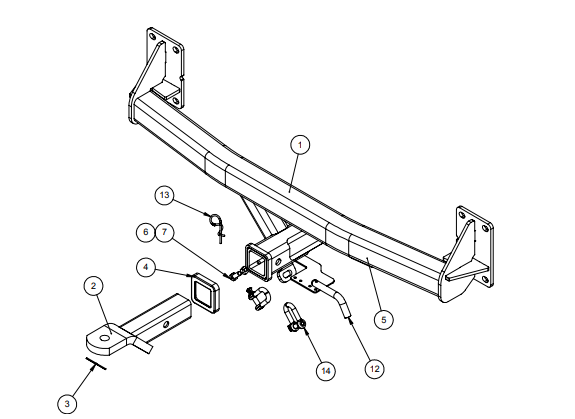 1
13
6
7
4
2
5
14
12
3