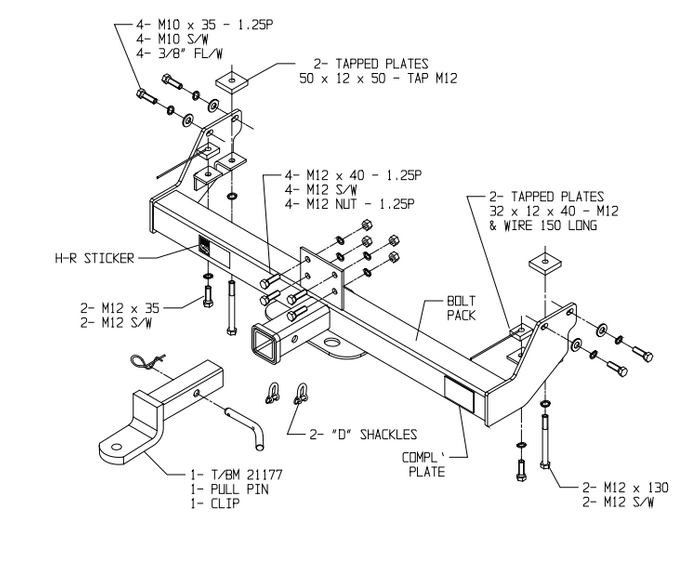 4- M10 x 35 - 1.25P
4- M10 S/W
4- 3/8" FL/W

2- TAPPED PLATES
50 x 12 x 50 - TAP M12

4- M12 x 40 - 1.25P
4- M12 S/W
4- M12 NUT - 1.25P

2- TAPPED PLATES
32 x 12 x 40 - M12
& WIRE 150 LONG

H-R STICKER

2- M12 x 35
2- M12 S/W

BOLT
PACK

2- "D" SHACKLES

COMPL'
PLATE

1- T/BM 21177
1- PULL PIN
1- CLIP

2- M12 x 130
2- M12 S/W