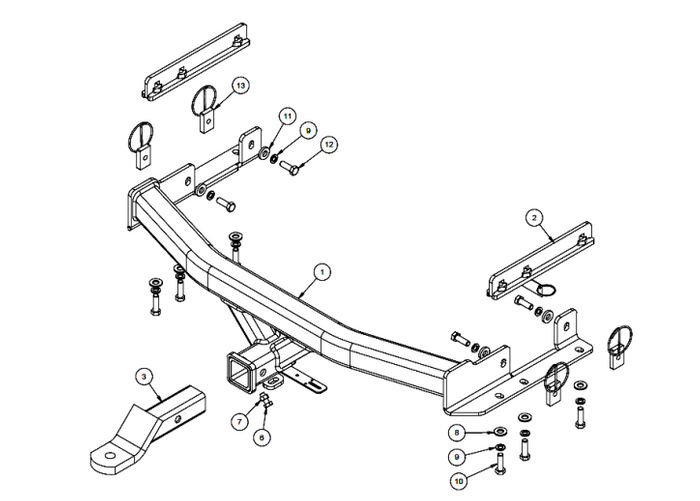 13
11
9
12
2
1
3
7
6
8
9
10