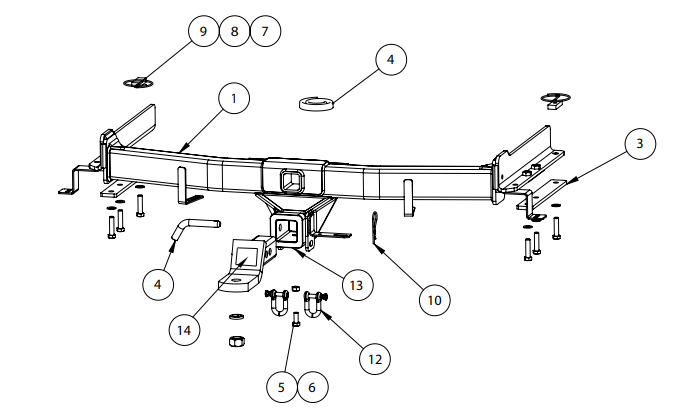 9 8 7
4
1
3
4
13
10
14
12
5 6