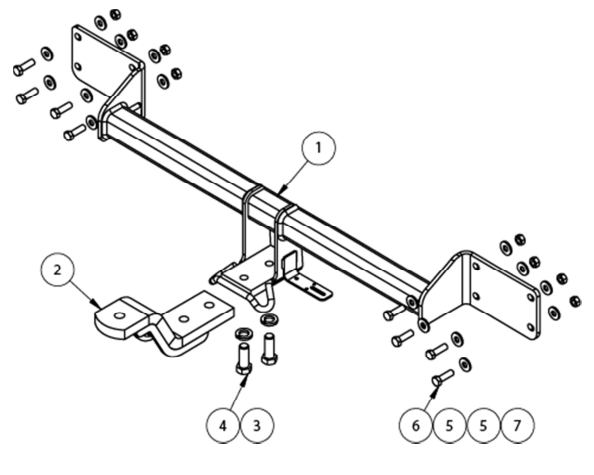 1
2
4 3
6 5 5 7