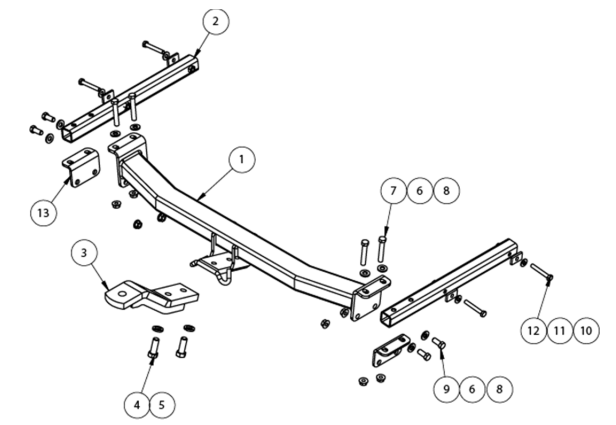 2

1

13

7 6 8

3

12 11 10

9 6 8

4 5