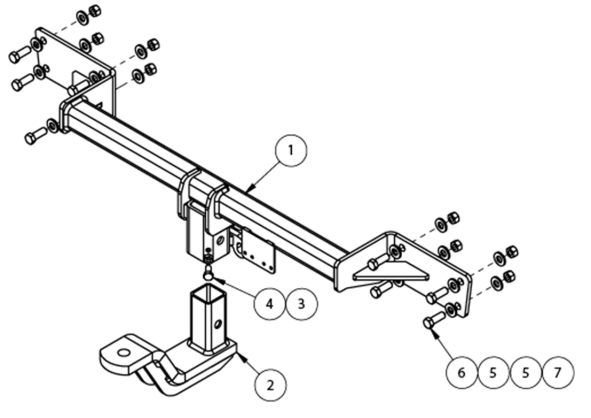 1

4 3

2

6 5 5 7