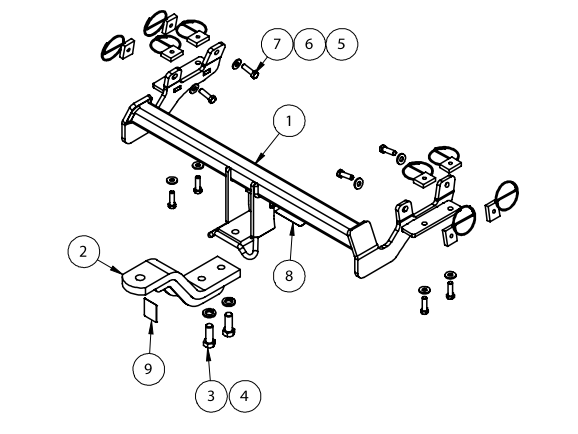 7 6 5

1

2

8

9

3 4