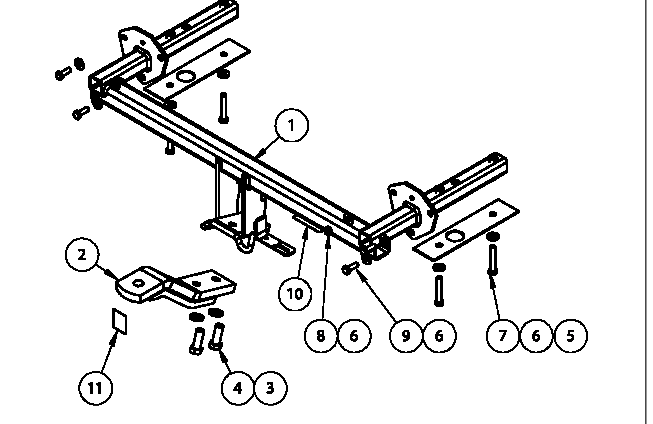 1
2
10
8 6
9 6
7 6 5
11
4 3