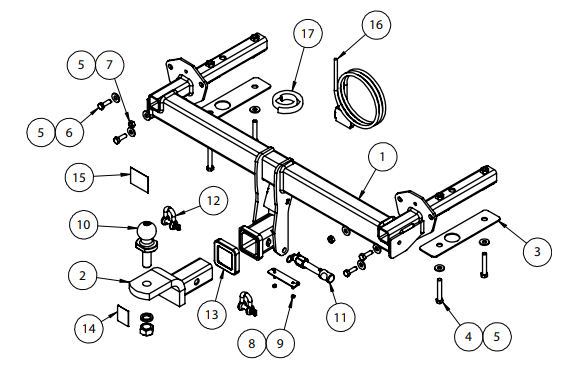 17
16
5
7
5
6
1
15
12
10
3
2
13
11
14
8
9
4
5