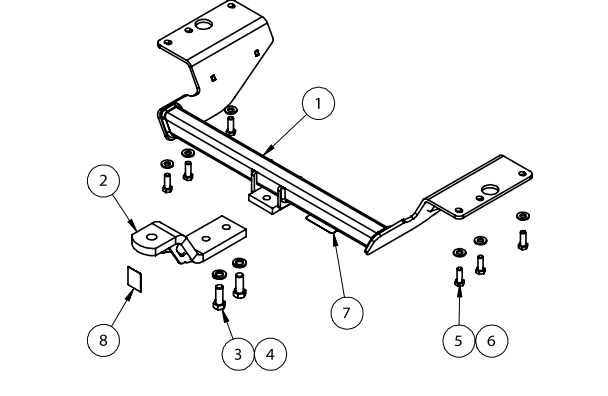 1
2
7
8
3
4
5
6