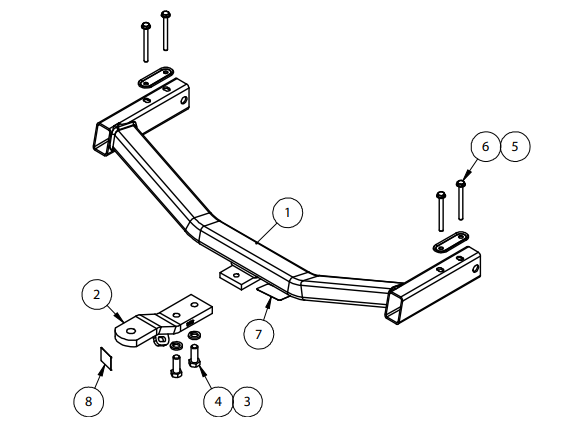 6
5
1
2
7
8
4
3