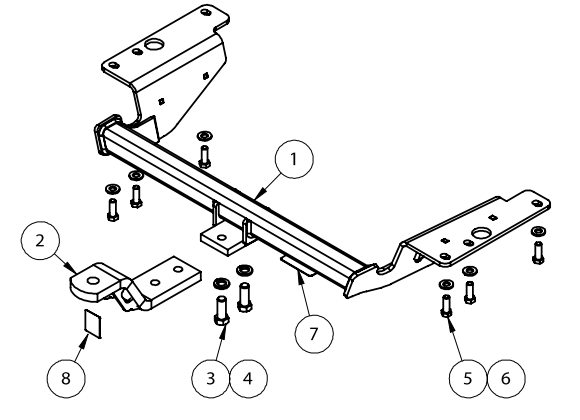 1
2
7
8
3
4
5
6