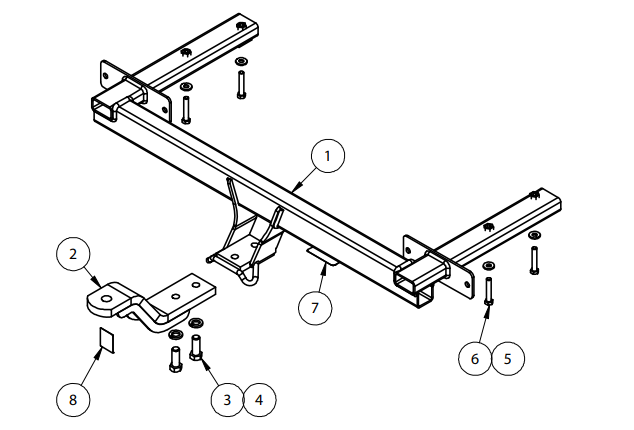 1
2
7
6
5
8
3
4