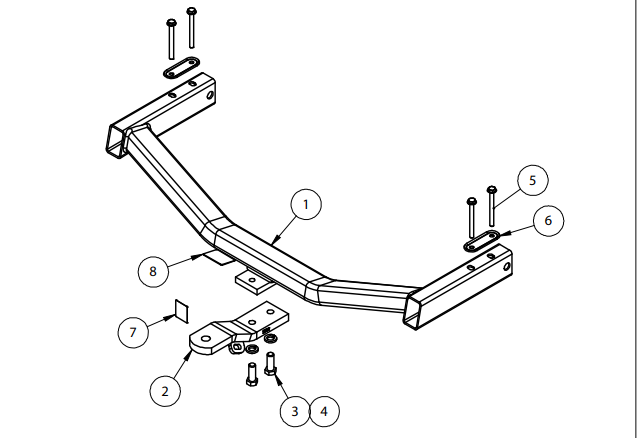 5
1
6
8
7
2
3
4