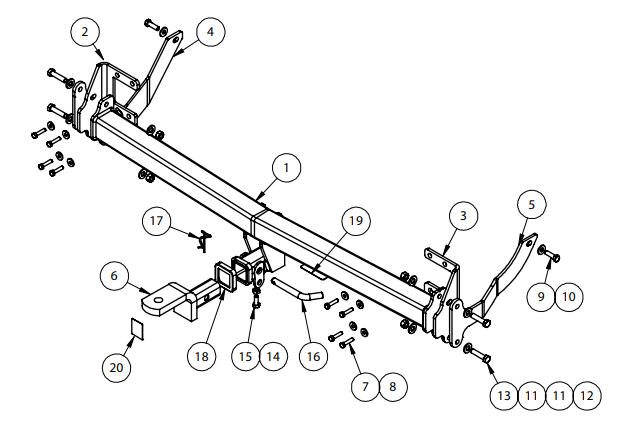 2
4
1
17
19
3
5
6
9 10
20
18
15 14
16
7 8
13 11 11 12