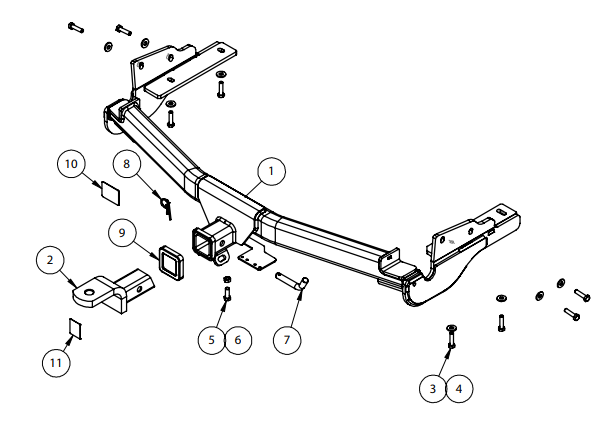 10
8
1
9
2
5 6
7
11
3 4