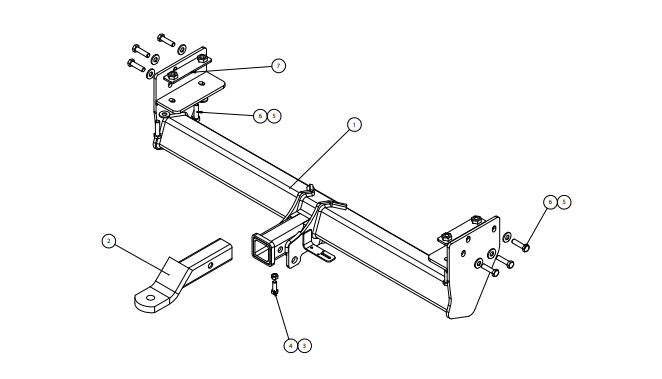 7
6 5
1
6 5
2
4 3