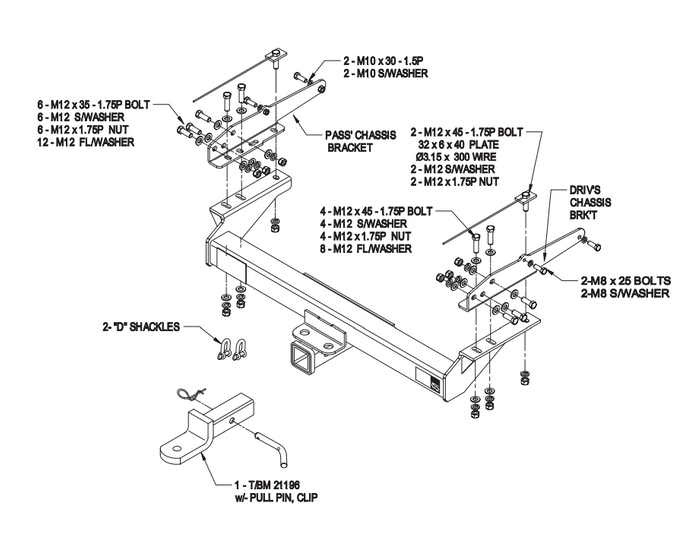 2 - M10 x 30 - 1.5P
2 - M10 S/WASHER

6 - M12 x 35 - 1.75P BOLT
6 - M12 S/WASHER
6 - M12 x 1.75P NUT
12 - M12 FL/WASHER

PASS' CHASSIS
BRACKET

2 - M12 x 45 - 1.75P BOLT
32 x 6 x 40 PLATE
Ø3.15 x 300 WIRE
2 - M12 S/WASHER
2 - M12 x 1.75P NUT

DRIV'S
CHASSIS
BRK'T

4 - M12 x 45 - 1.75P BOLT
4 - M12 S/WASHER
4 - M12 x 1.75P NUT
8 - M12 FL/WASHER

2-M8 x 25 BOLTS
2-M8 S/WASHER

2- "D" SHACKLES

1 - T/BM 21196
w/- PULL PIN, CLIP