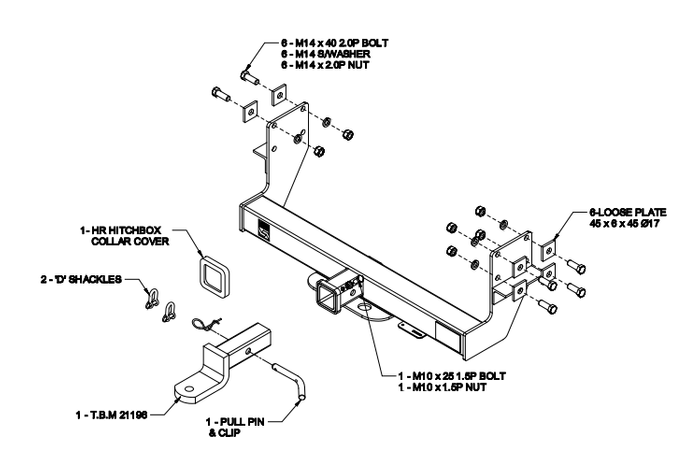 6 - M14 x 40 2.0P BOLT
6 - M14 S/WASHER
6 - M14 x 2.0P NUT

6-LOOSE PLATE
45 x 6 x 45 Ø17

1 - HR HITCHBOX
COLLAR COVER

2 - 'D' SHACKLES

1 - M10 x 25 1.5P BOLT
1 - M10 x 1.5P NUT

1 - T.B.M 21196

1 - PULL PIN
& CLIP