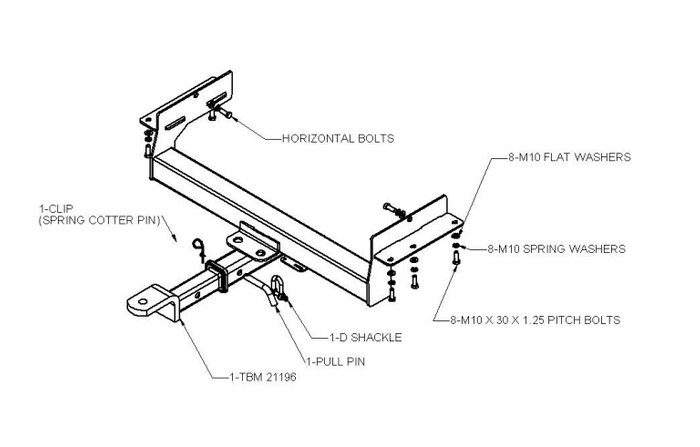 HORIZONTAL BOLTS

8-M10 FLAT WASHERS

1-CLIP
(SPRING COTTER PIN)

8-M10 SPRING WASHERS

8-M10 X 30 X 1.25 PITCH BOLTS

1-D SHACKLE

1-PULL PIN

1-TBM 21196