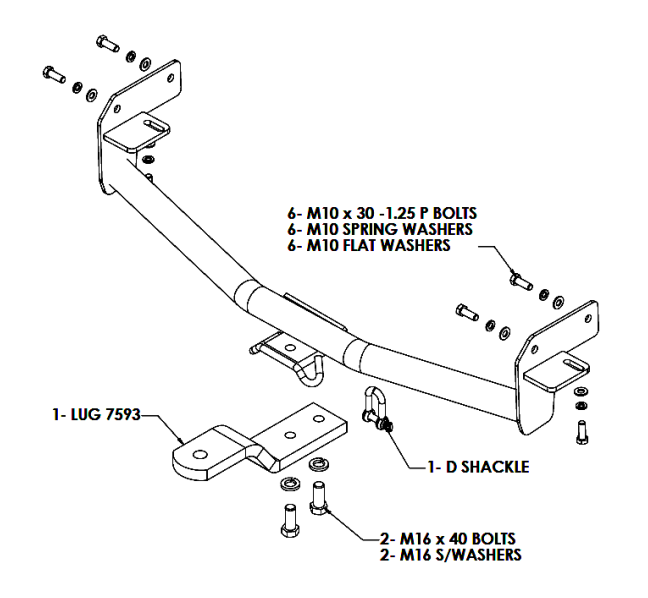 6- M10 x 30 -1.25 P BOLTS
6- M10 SPRING WASHERS
6- M10 FLAT WASHERS

1- LUG 7593

1- D SHACKLE

2- M16 x 40 BOLTS
2- M16 S/WASHERS