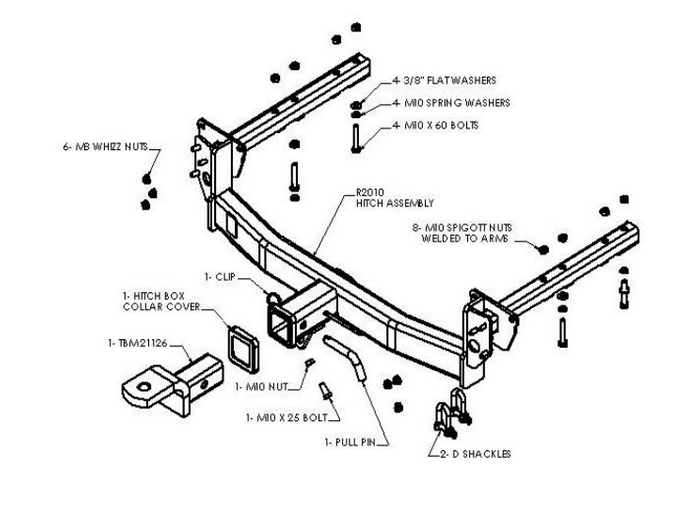 4- 3/8" FLAT WASHERS
4- M10 SPRING WASHERS
4- M10 X 60 BOLTS

6- M8 WHIZZ NUTS

R2010
HITCH ASSEMBLY

8- M10 SPIGOTT NUTS
WELDED TO ARMS

1- CLIP

1- HITCH BOX
COLLAR COVER

1- TBM21126

1- M10 NUT

1- M10 X 25 BOLT

1- PULL PIN

2- D SHACKLES