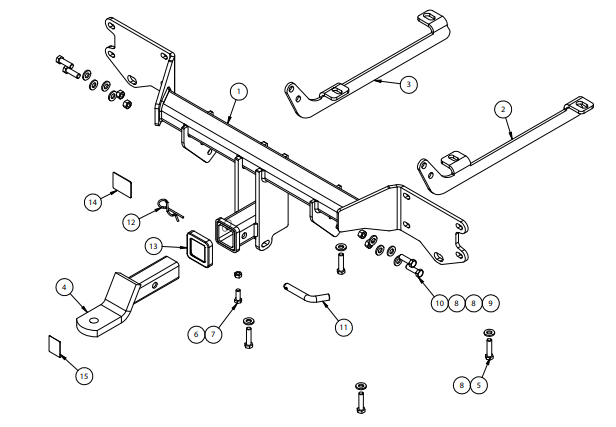 1
3
2
14
12
13
4
6 7
11
10 8 8 9
15
8 5