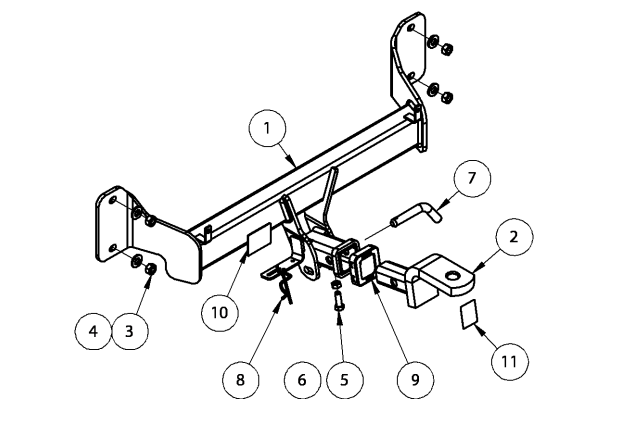 1
7
2
10
4
3
8
6
5
9
11