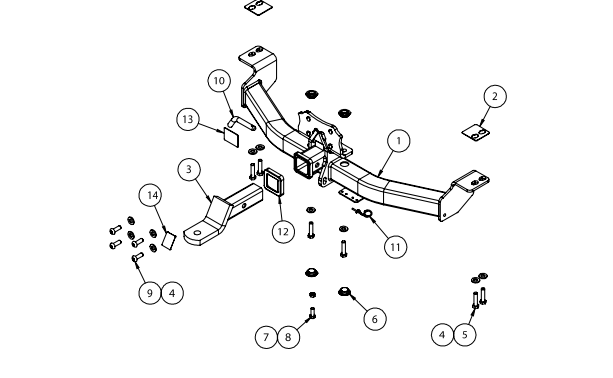 10
2
13
1
3
14
12
11
9 4
6
7 8
4 5