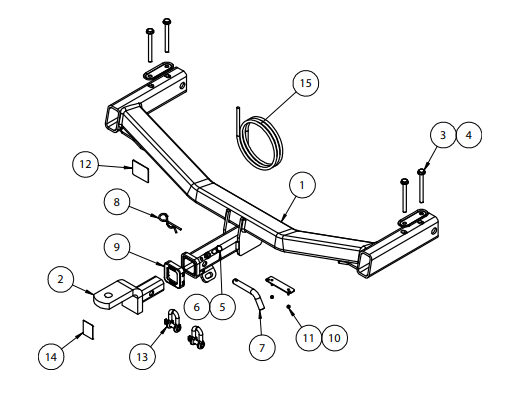 15
3 4
12
1
8
9
2
6 5
7
11 10
14
13