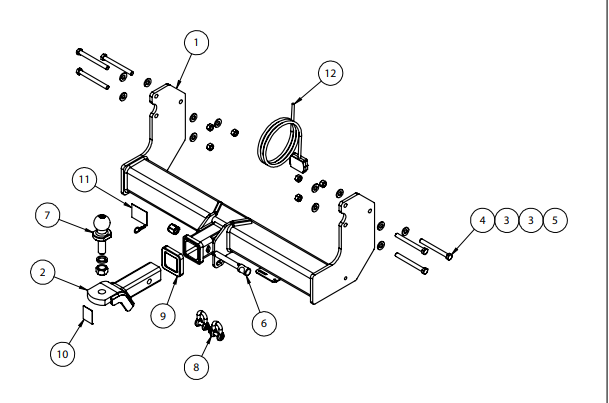 1
12
11
7
4 3 3 5
2
9
6
10
8