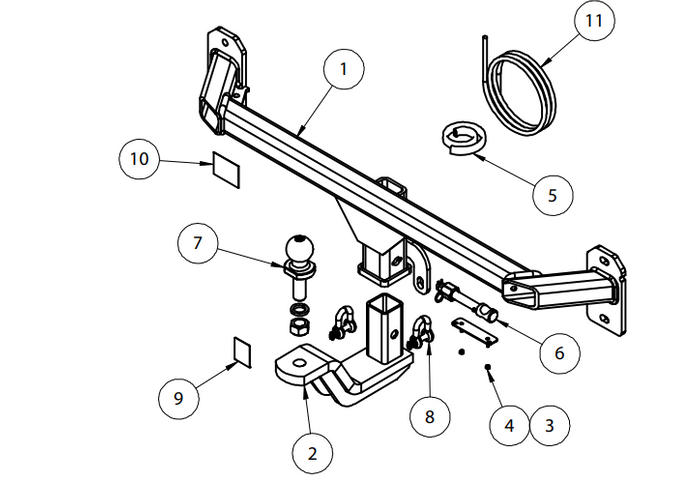 11
1
10
5
7
6
9
8
4
3
2