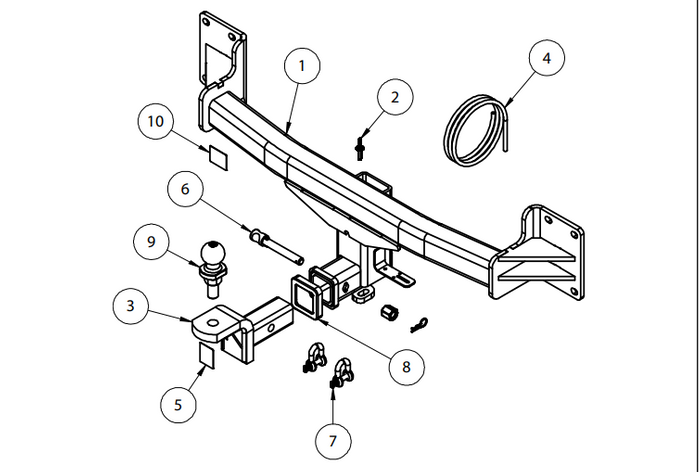 1
2
4
10
6
9
3
8
5
7