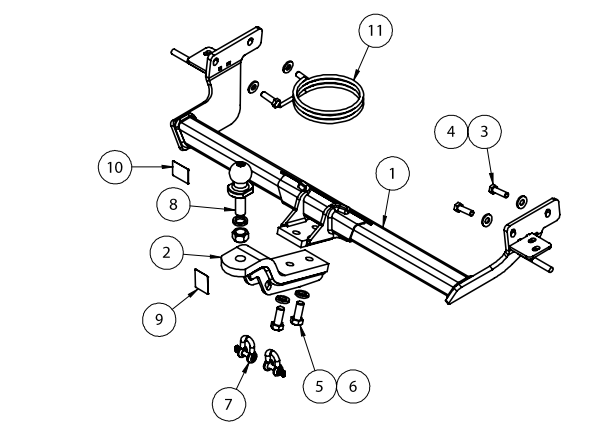 11
4
3
10
1
8
2
9
7
5
6