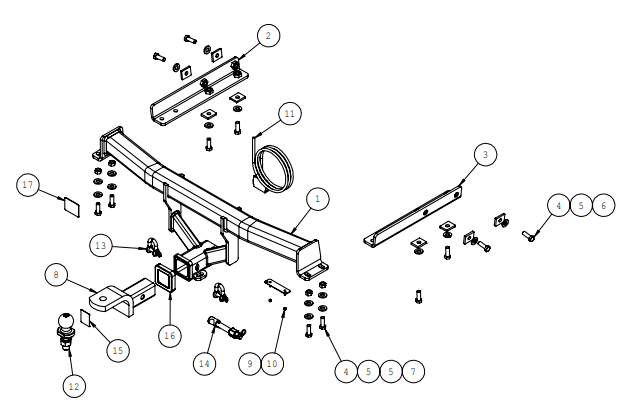 2
11
3
17
1
4 5 6
13
8
16
15
14
9 10
4 5 5 7
12