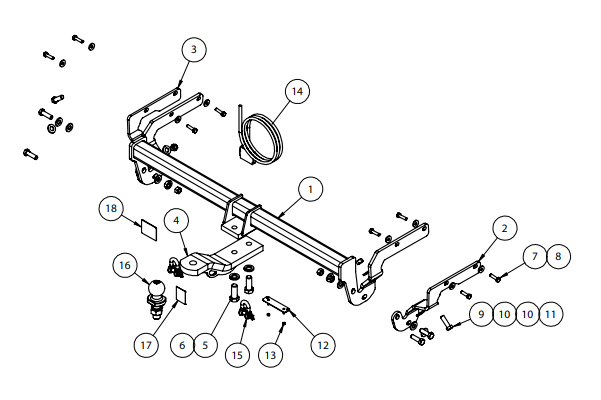 3
14
1
18
4
2
7 8
16
9 10 10 11
17
6 5
15
13
12