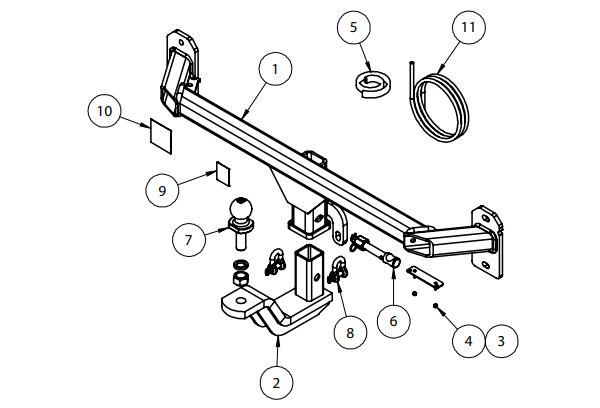 5
11
1
10
9
7
8
6
4
3
2