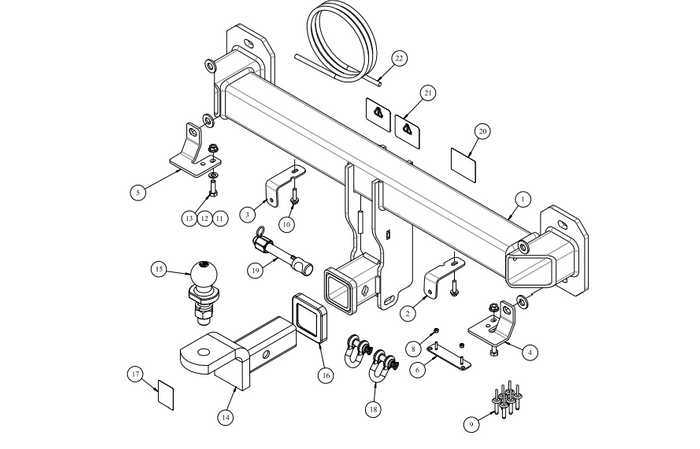 22
21
20
1
5
13 12 11
3
10
19
15
2
4
8
6
16
17
14
18
9