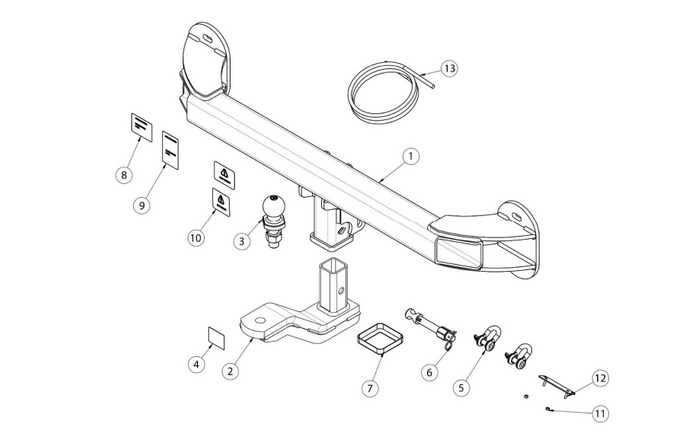 13
1
8
9
10
3
4
2
7
6
5
12
11