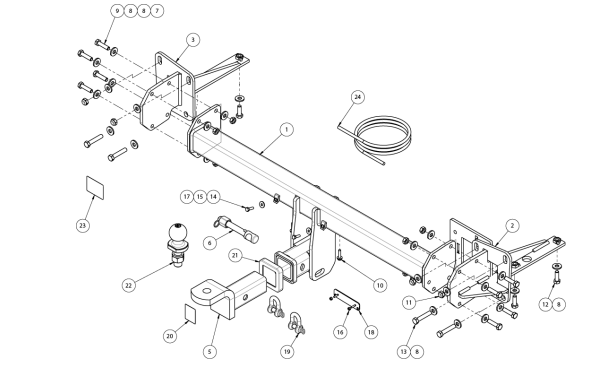 9 8 8 7
3
24
1
23
17 15 14
6
2
21
22
10
11
12 8
20
5
19
16
18
13 8