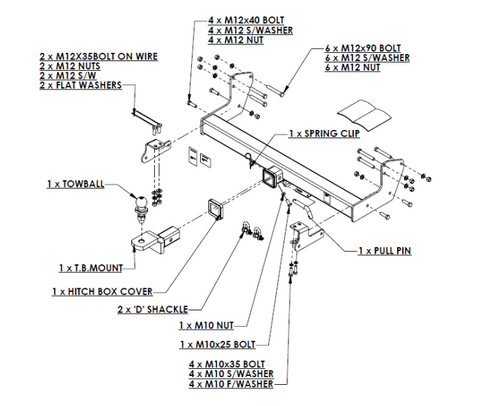 4 x M12x40 BOLT
4 x M12 S/WASHER
4 x M12 NUT

6 x M12x90 BOLT
6 x M12 S/WASHER
6 x M12 NUT

2 x M12X35BOLT ON WIRE
2 x M12 NUTS
2 x M12 S/W
2 x FLAT WASHERS

1 x SPRING CLIP

1 x TOWBALL

1 x PULL PIN

1 x T.B.MOUNT

1 x HITCH BOX COVER

2 x 'D' SHACKLE

1 x M10 NUT

1 x M10x25 BOLT

4 x M10x35 BOLT
4 x M10 S/WASHER
4 x M10 F/WASHER