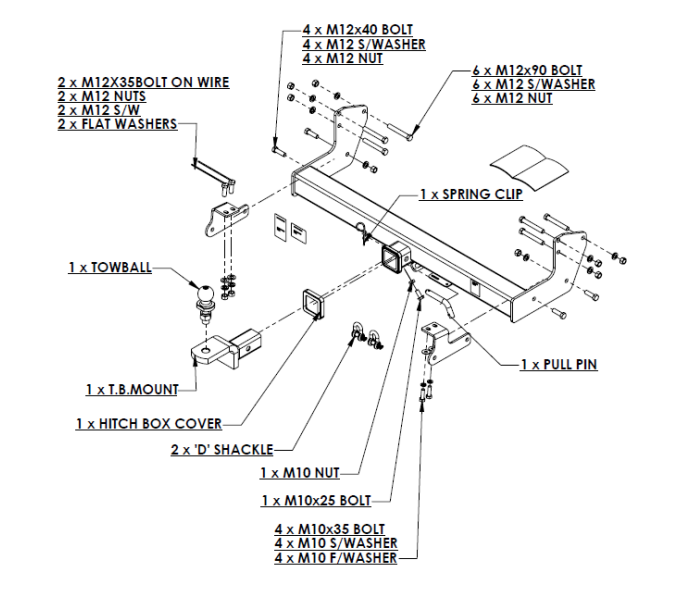 4 x M12x40 BOLT
4 x M12 S/WASHER
4 x M12 NUT

6 x M12x90 BOLT
6 x M12 S/WASHER
6 x M12 NUT

2 x M12X35BOLT ON WIRE
2 x M12 NUTS
2 x M12 S/W
2 x FLAT WASHERS

1 x SPRING CLIP

1 x TOWBALL

1 x PULL PIN

1 x T.B.MOUNT

1 x HITCH BOX COVER

2 x 'D' SHACKLE

1 x M10 NUT

1 x M10x25 BOLT

4 x M10x35 BOLT
4 x M10 S/WASHER
4 x M10 F/WASHER