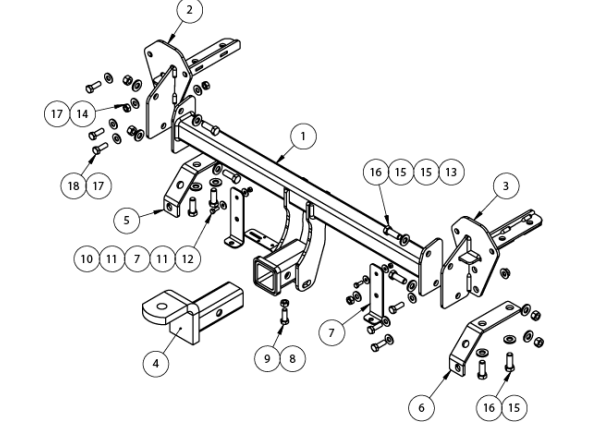 2
17 14
18 17
1
16 15 15 13
3
5
10 11 7 11 12
4
9 8
7
6
16 15