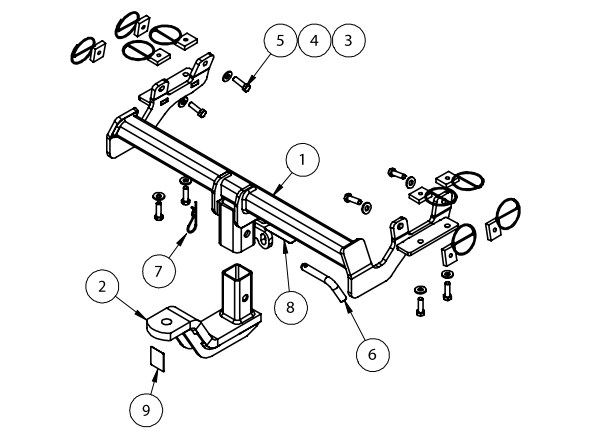 5 4 3
1
7
2
8
6
9