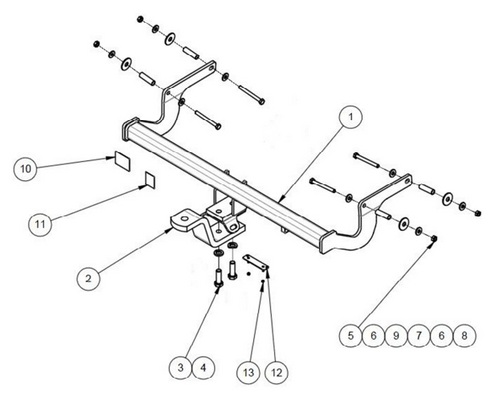 1
10
11
2
5 6 9 7 6 8
3 4
13 12