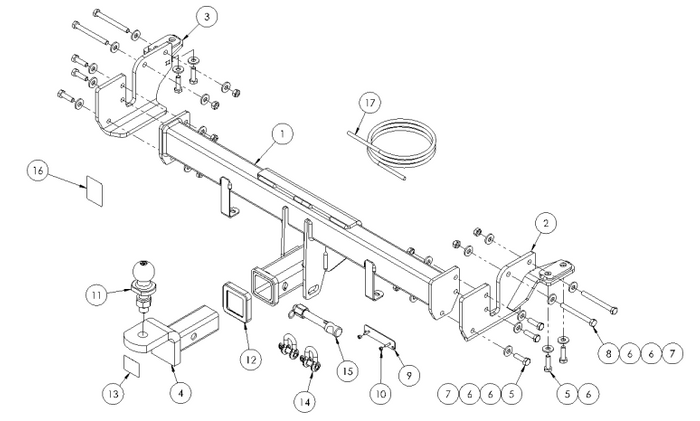 3
17
1
16
2
11
12
15
9
8 6 6 7
13
4
14
10
7 6 6 5
5 6