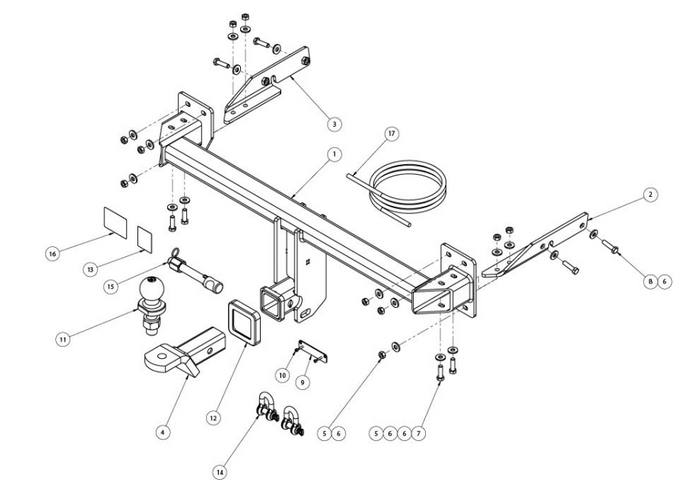 3
17
1
2
16
13
15
8 6
11
10
9
12
4
5 6
5 6 6 7
14